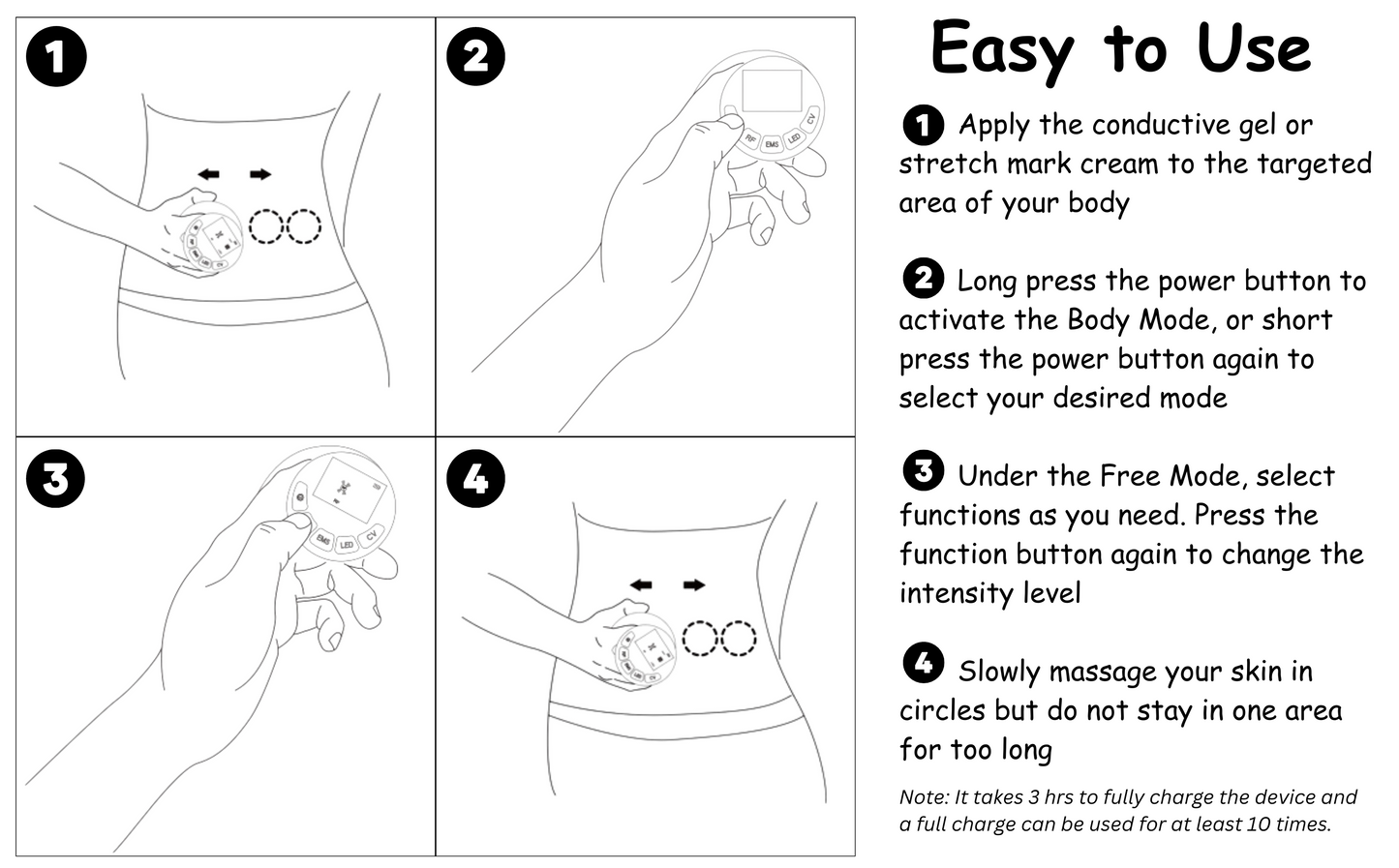 1

2

RF EMS LED CV

3

EMS LED CV

4

Easy to Use

1 Apply the conductive gel or stretch mark cream to the targeted area of your body

2 Long press the power button to activate the Body Mode, or short press the power button again to select your desired mode

3 Under the Free Mode, select functions as you need. Press the function button again to change the intensity level

4 Slowly massage your skin in circles but do not stay in one area for too long

Note: It takes 3 hrs to fully charge the device and a full charge can be used for at least 10 times.