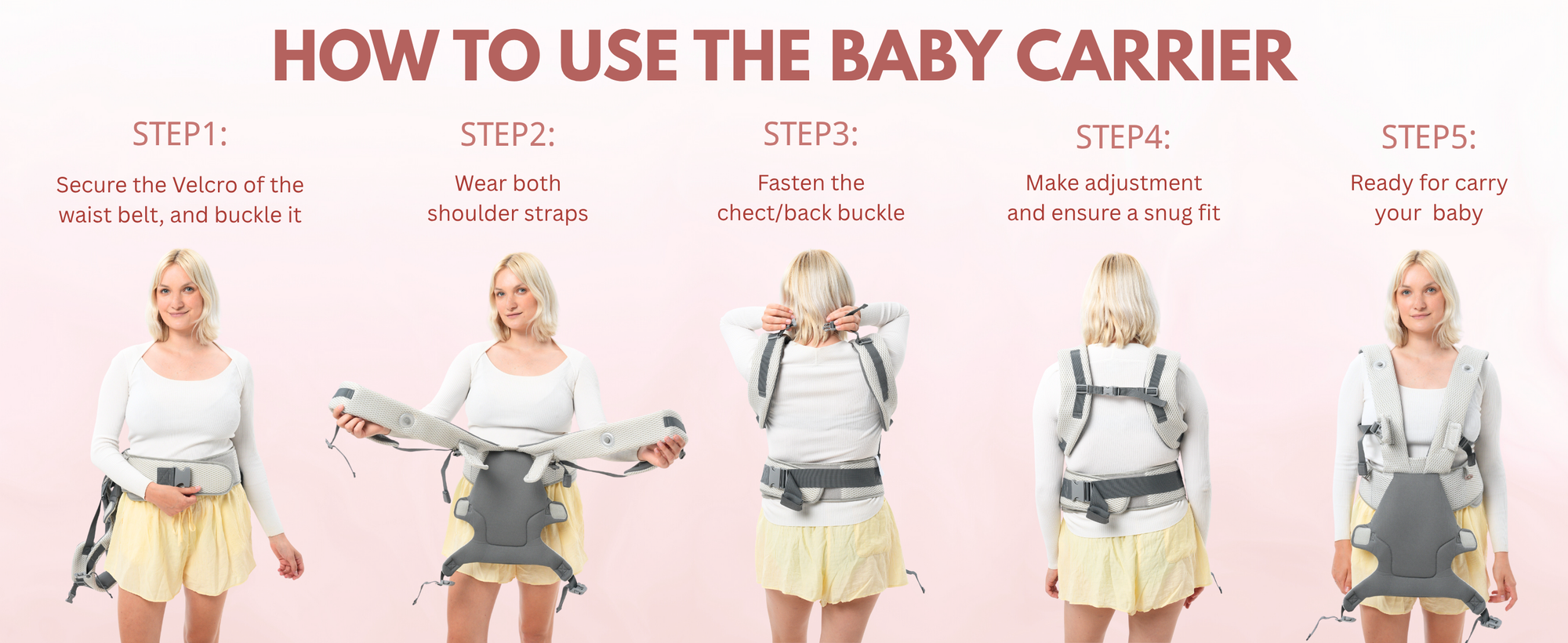 HOW TO USE THE BABY CARRIER

STEP1:

Secure the Velcro of the waist belt, and buckle it

STEP2:

Wear both shoulder straps

STEP3:

Fasten the chect/back buckle

STEP4:

Make adjustment and ensure a snug fit

STEP5:

Ready for carry your baby