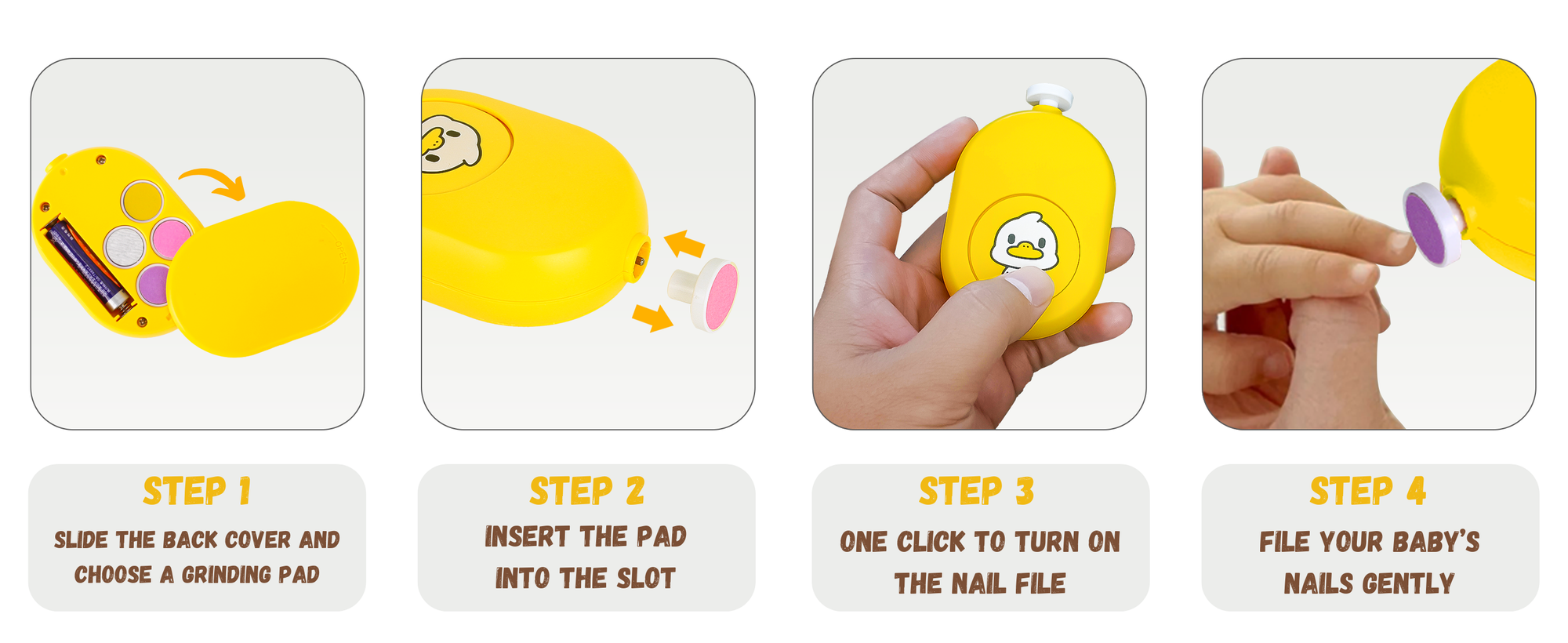 STEP 1
SLIDE THE BACK COVER AND CHOOSE A GRINDING PAD

STEP 2
INSERT THE PAD INTO THE SLOT

STEP 3
ONE CLICK TO TURN ON THE NAIL FILE

STEP 4
FILE YOUR BABY'S NAILS GENTLY