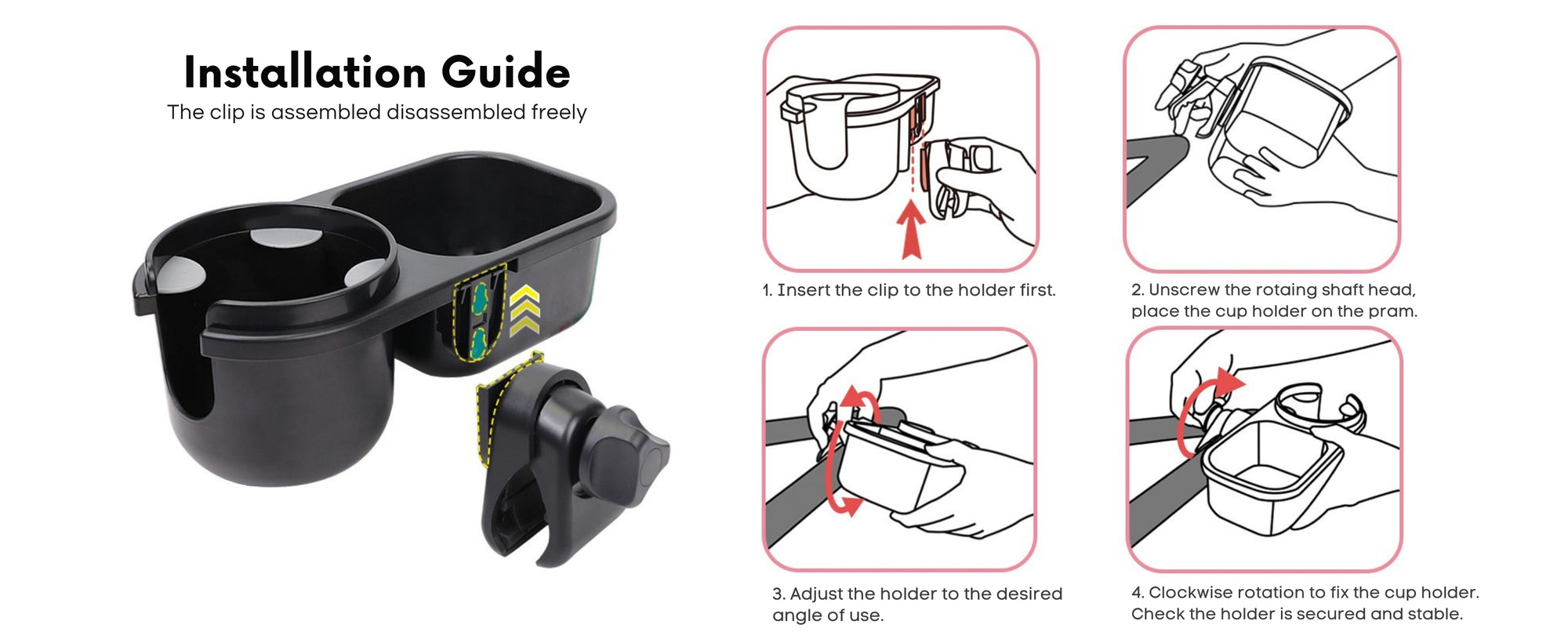 Installation Guide
The clip is assembled disassembled freely

1. Insert the clip to the holder first.

2. Unscrew the rotaing shaft head, place the cup holder on the pram.

3. Adjust the holder to the desired angle of use.

4. Clockwise rotation to fix the cup holder. Check the holder is secured and stable.